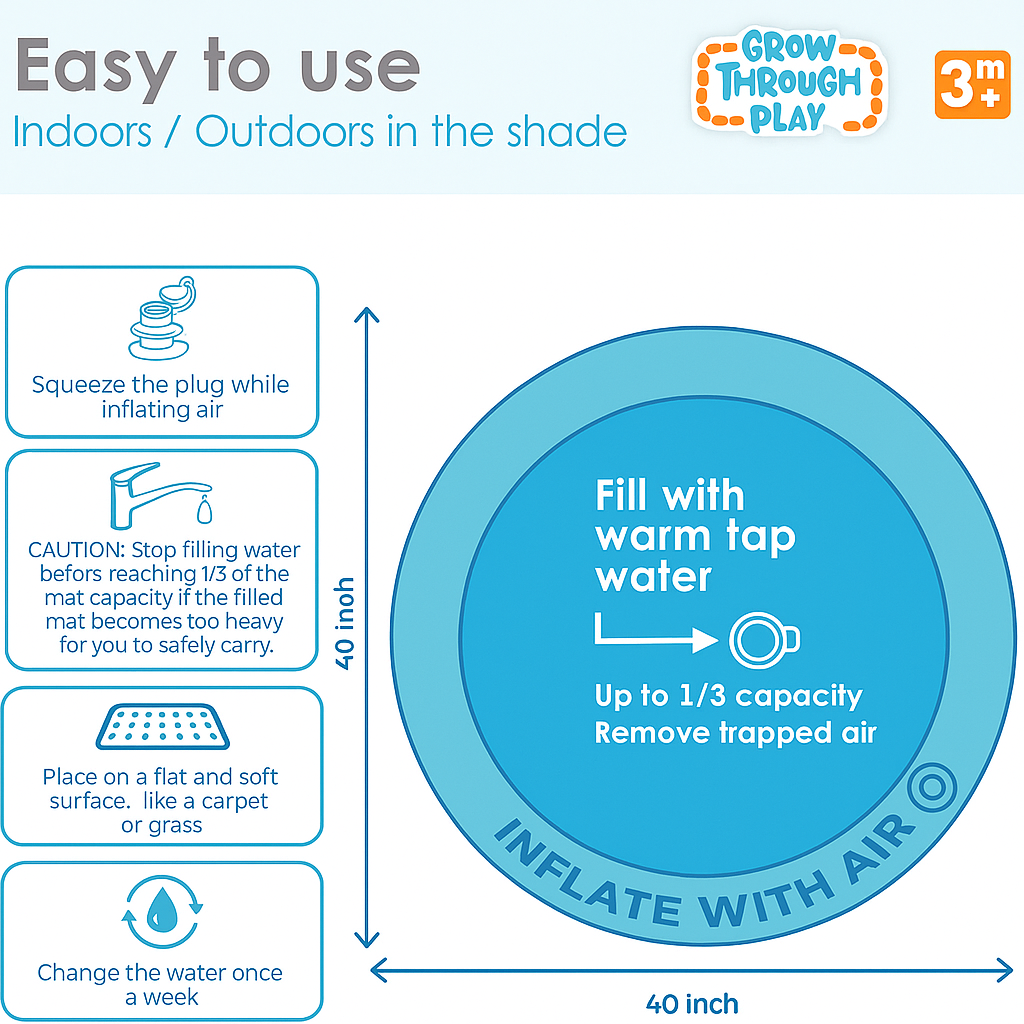 Easy to use
Indoors / Outdoors in the shade

GROW THROUGH PLAY

3m+

Squeeze the plug while inflating air

CAUTION: Stop filling water befors reaching 1/3 of the mat capacity if the filled mat becomes too heavy for you to safely carry.

Place on a flat and soft surface. like a carpet or grass

Change the water once a week

40 inoh

Fill with warm tap water

Up to 1/3 capacity
Remove trapped air

INFLATE WITH AIR

40 inch